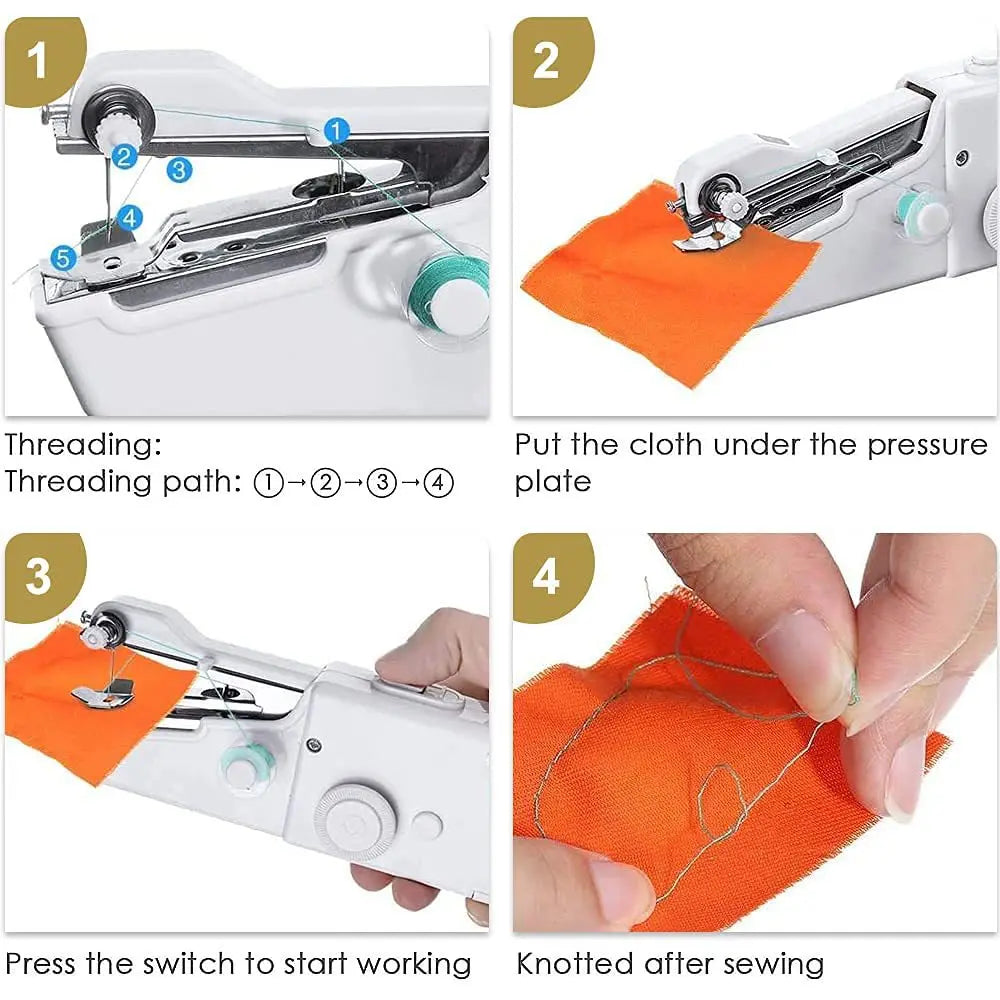 1

1
2
3
4
5

Threading:
Threading path: ①→②→③→④

2

Put the cloth under the pressure plate

3

Press the switch to start working

4

Knotted after sewing