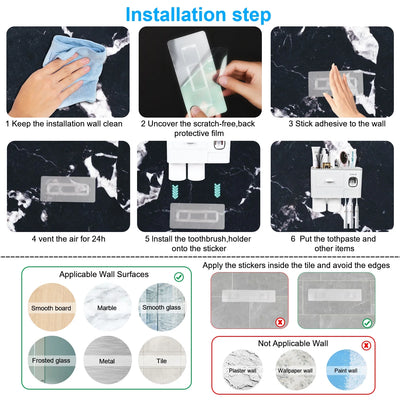 Installation step

1 Keep the installation wall clean

2 Uncover the scratch-free,back protective film

3 Stick adhesive to the wall

4 vent the air for 24h

5 Install the toothbrush,holder onto the sticker

6 Put the tothpaste and other items

Applicable Wall Surfaces

Smooth board

Marble

Smooth glass

Frosted glass

Metal

Tile

Apply the stickers inside the tile and avoid the edges

Not Applicable Wall

Plaster wall

Wallpaper wall

Paint wall