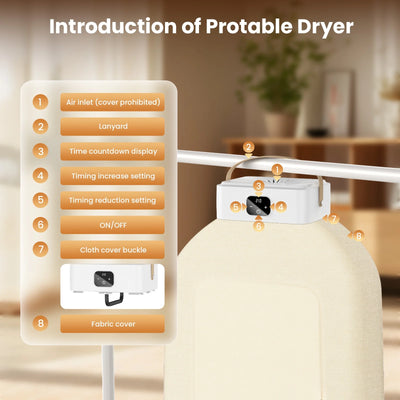 Introduction of Protable Dryer

1 Air inlet (cover prohibited)
2 Lanyard
3 Time countdown display
4 Timing increase setting
5 Timing reduction setting
6 ON/OFF
7 Cloth cover buckle
8 Fabric cover

2
1
3
5
4
6
7
8